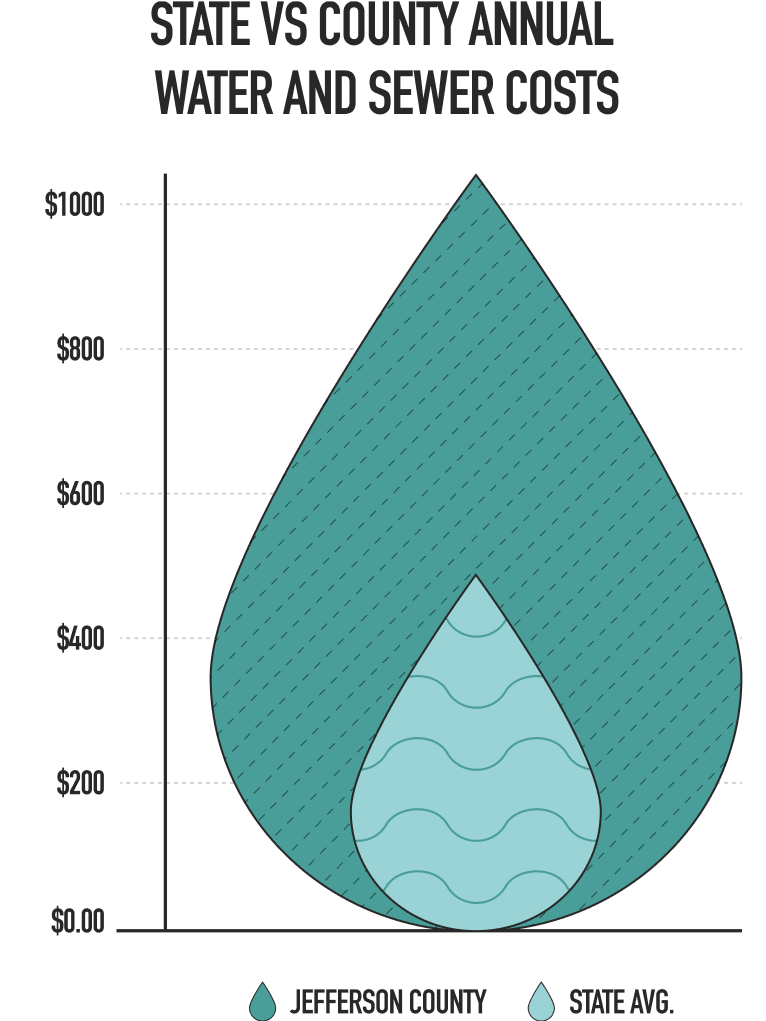 STATE VS COUNTY ANNUAL WATER AND SEWER COSTS

$1000
$800
$600
$400
$200
$0.00

JEFFERSON COUNTY
STATE AVG.