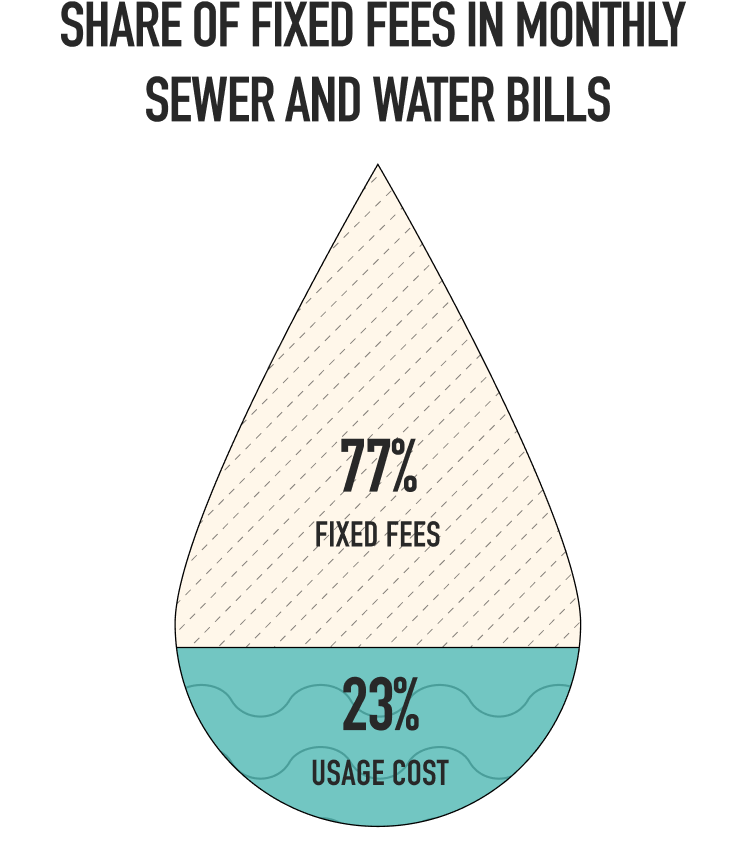 SHARE OF FIXED FEES IN MONTHLY SEWER AND WATER BILLS

77%
FIXED FEES

23%
USAGE COST