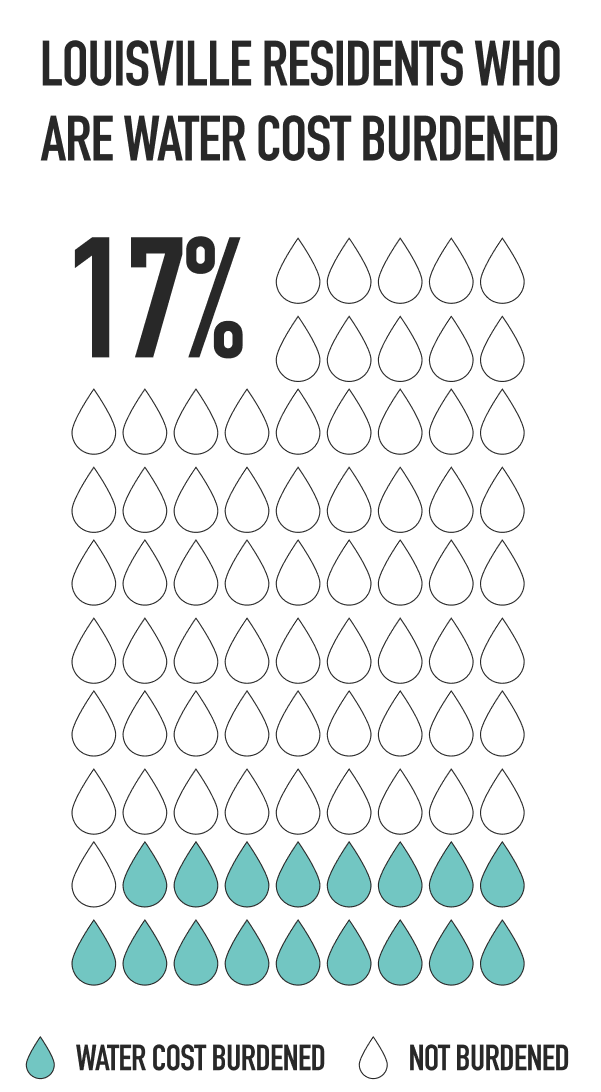 LOUISVILLE RESIDENTS WHO ARE WATER COST BURDENED

17%

WATER COST BURDENED NOT BURDENED